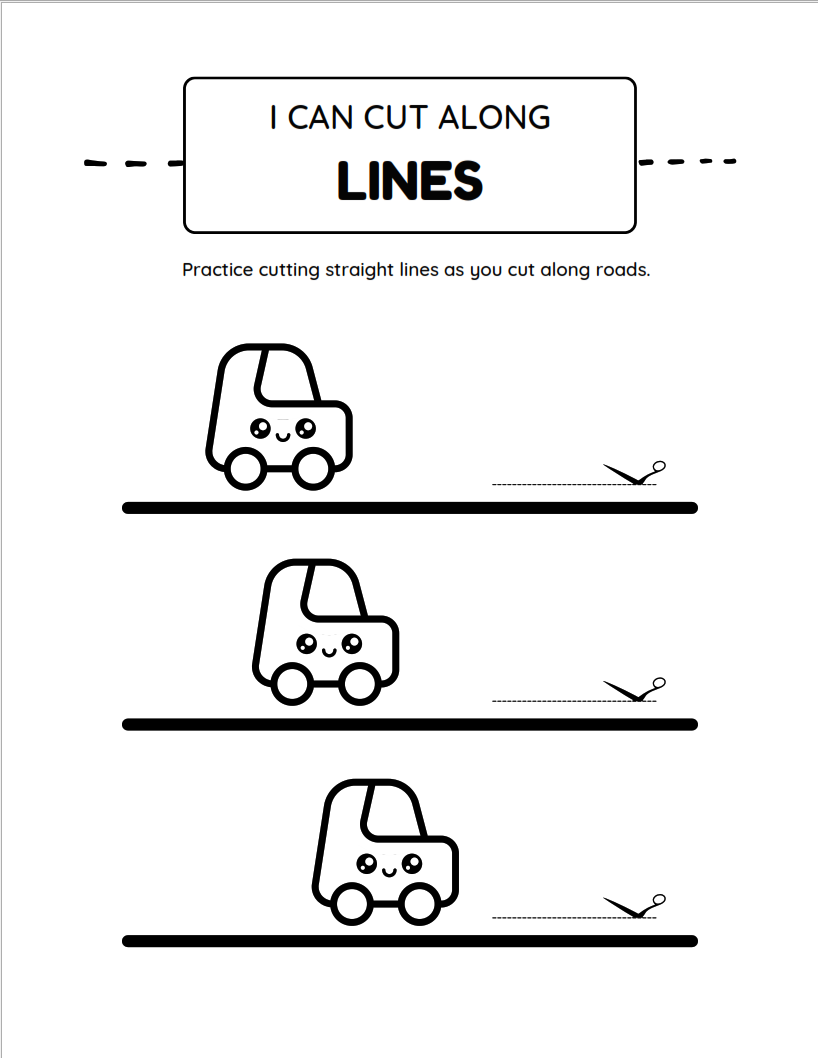 I CAN CUT ALONG
LINES

Practice cutting straight lines as you cut along roads.